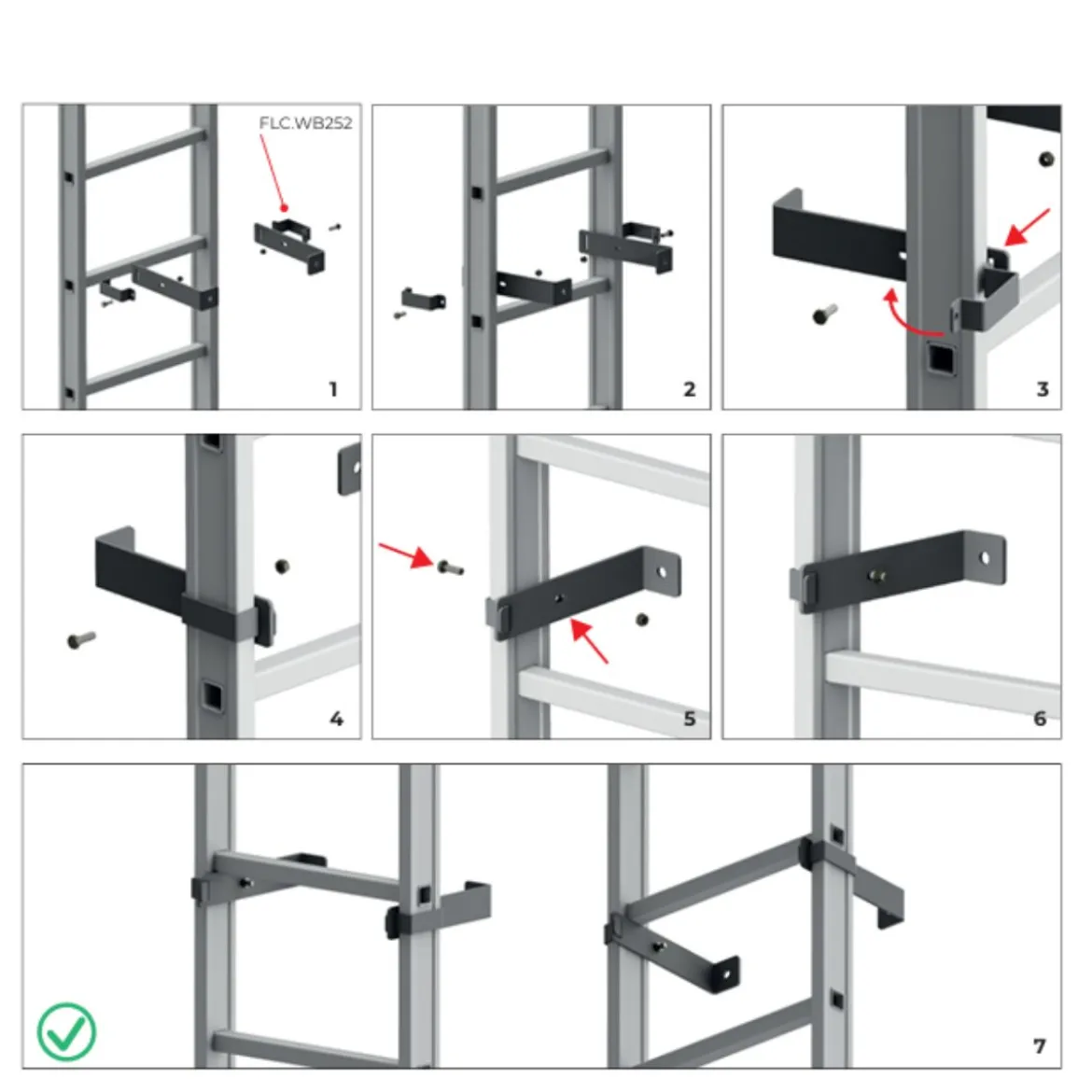 FLC.WB252

1

2

3

4

5

6

7